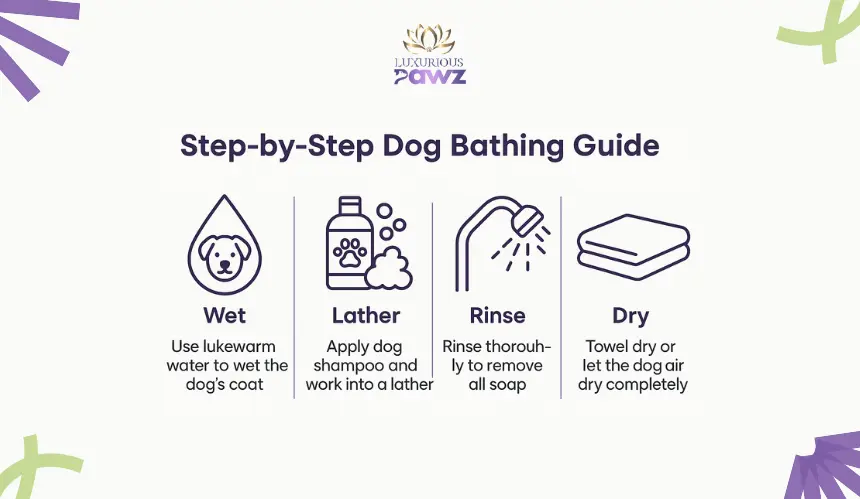 LUXURIOUS
PAWZ

Step-by-Step Dog Bathing Guide

Wet
Use lukewarm water to wet the dog's coat

Lather
Apply dog shampoo and work into a lather

Rinse
Rinse thorouhly to remove all soap

Dry
Towel dry or let the dog air dry completely